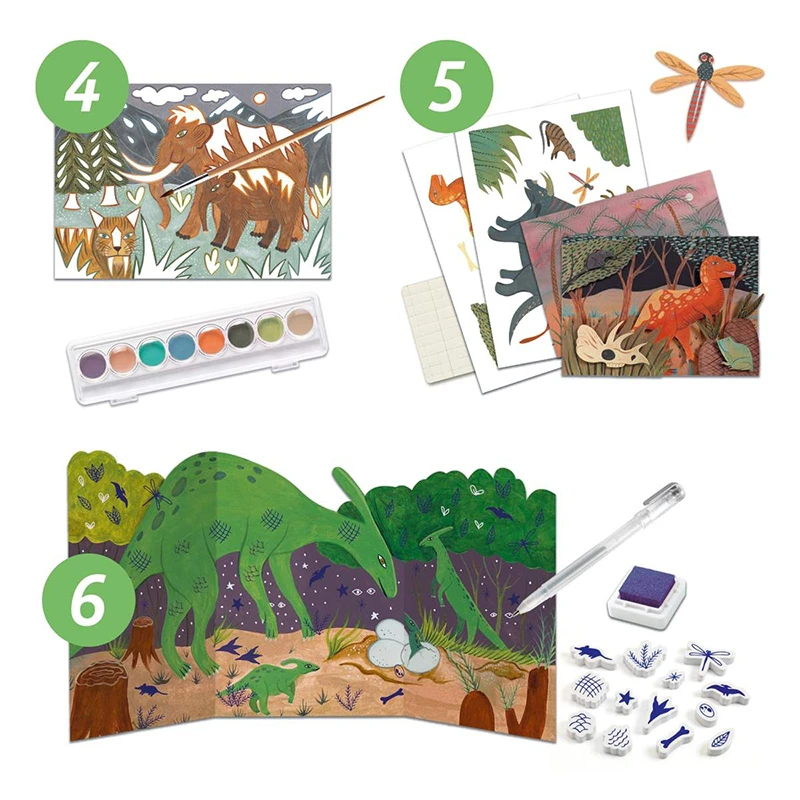 4

5

6