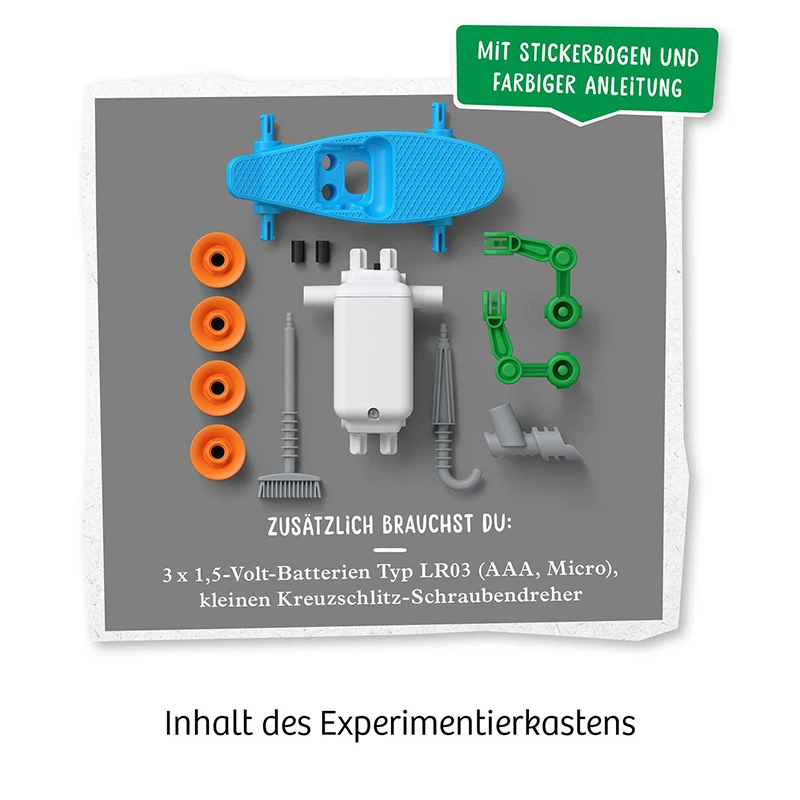 MIT STICKERBOGEN UND FARBIGER ANLEITUNG

ZUSÄTZLICH BRAUCHST DU:

3 x 1,5-Volt-Batterien Typ LR03 (AAA, Micro), kleinen Kreuzschlitz-Schraubendreher

Inhalt des Experimentierkastens